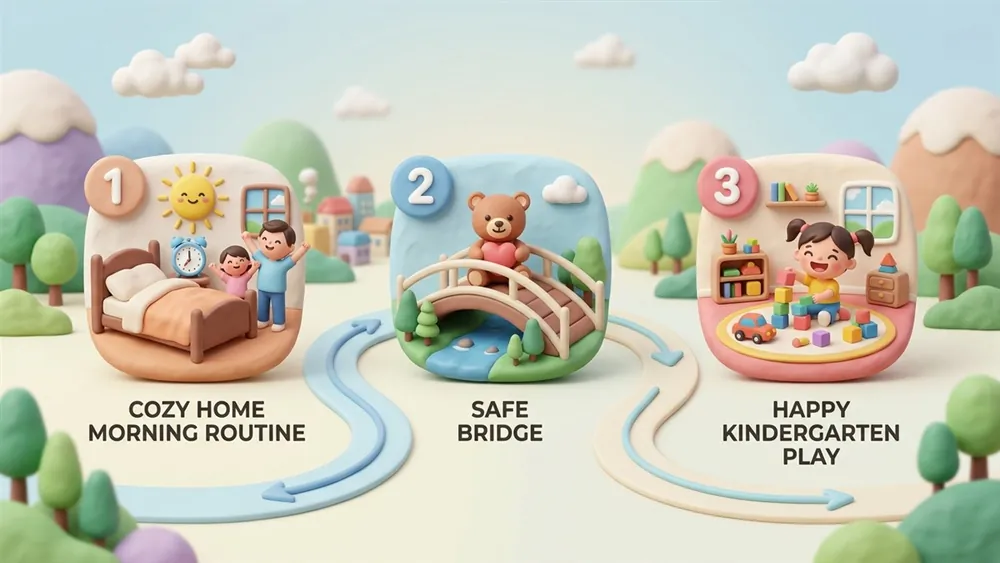 1

COZY HOME MORNING ROUTINE

2

SAFE BRIDGE

3

HAPPY KINDERGARTEN PLAY